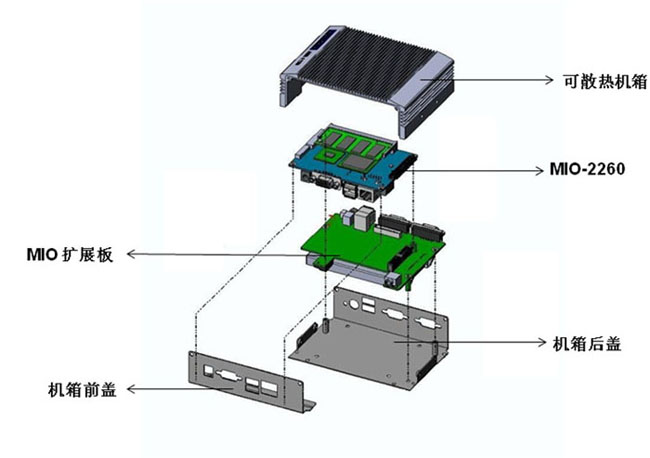 可散热机箱

MIO-2260

MIO 扩展板

机箱后盖

机箱前盖